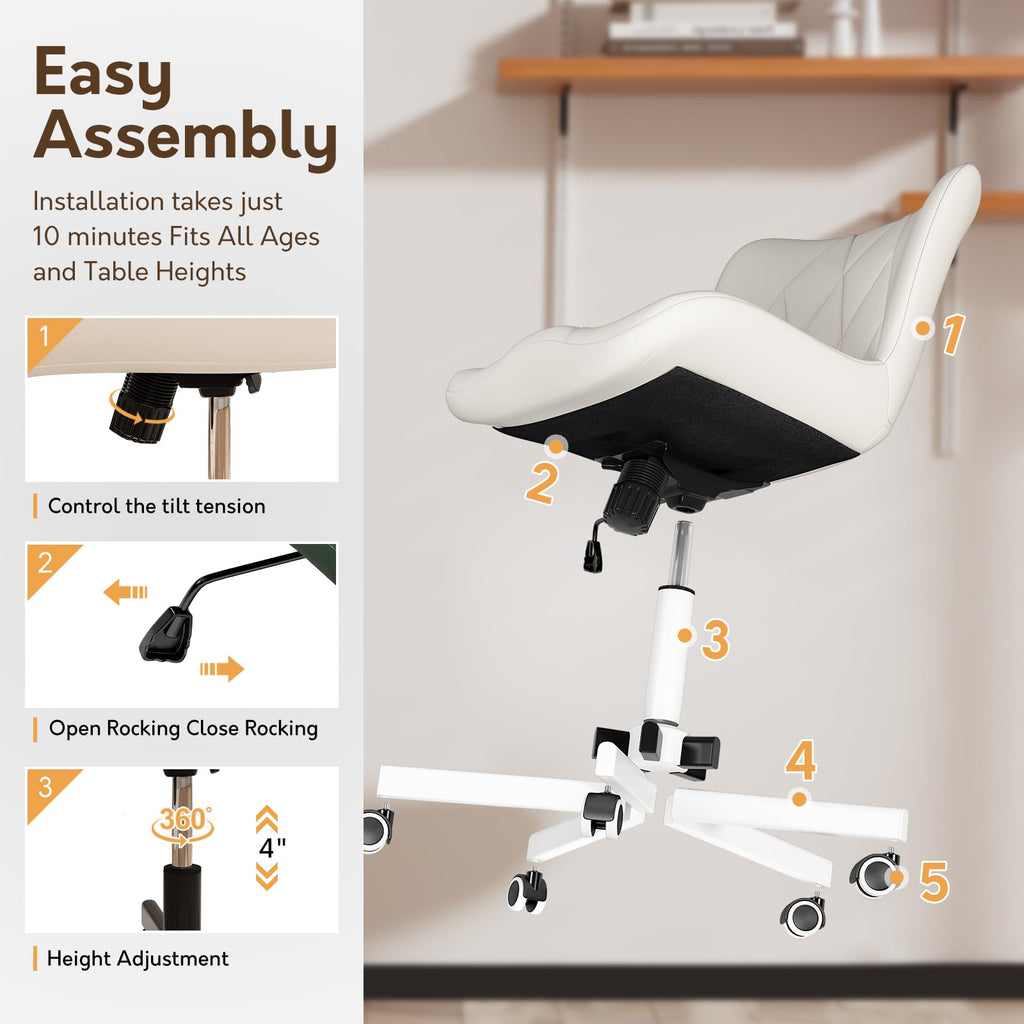 Easy Assembly

Installation takes just 10 minutes Fits All Ages and Table Heights

1

Control the tilt tension

2

Open Rocking Close Rocking

3

360°

4"

Height Adjustment

1

2

3

4

5