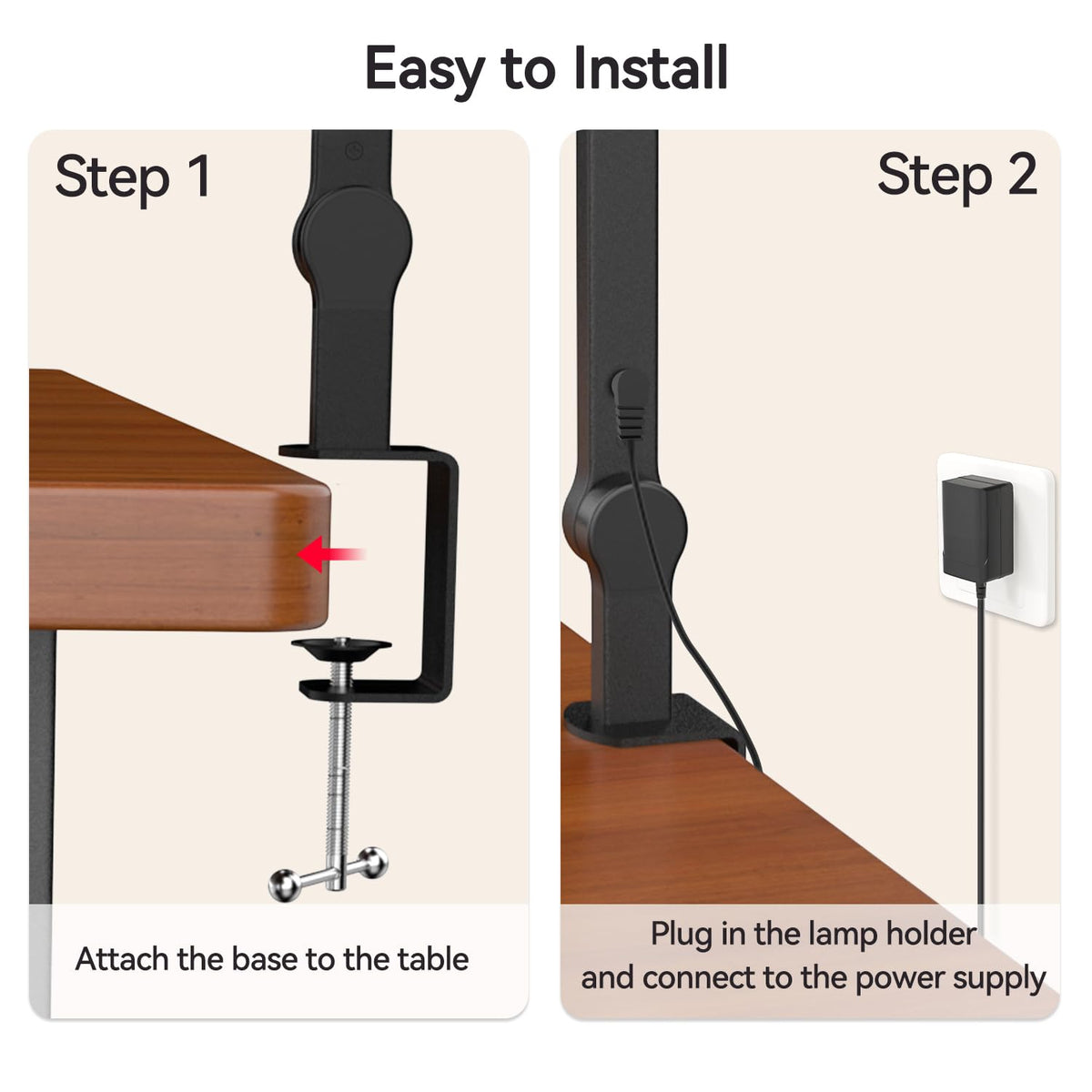 Easy to Install

Step 1

Attach the base to the table

Step 2

Plug in the lamp holder and connect to the power supply