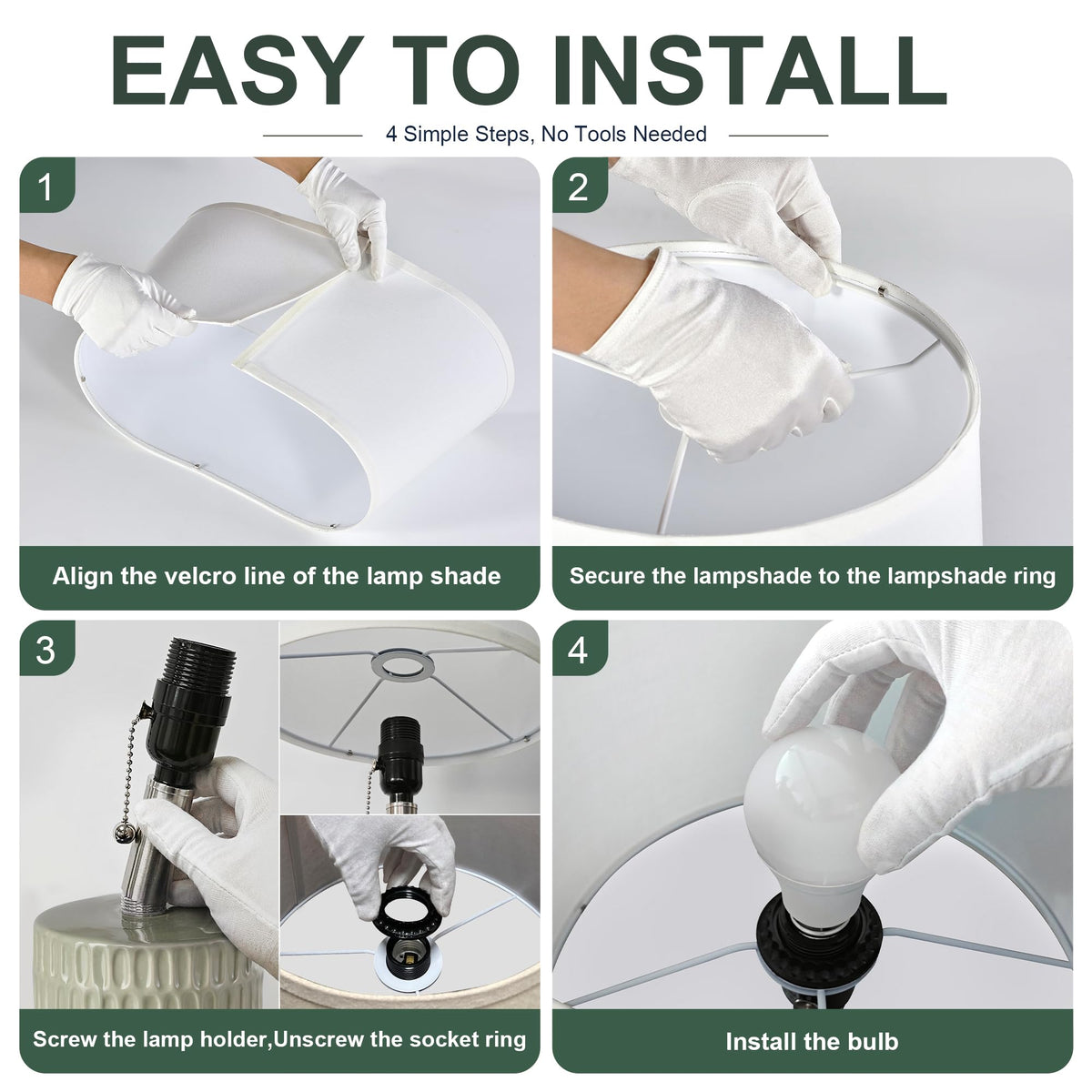 EASY TO INSTALL

4 Simple Steps, No Tools Needed

1

Align the velcro line of the lamp shade

2

Secure the lampshade to the lampshade ring

3

Screw the lamp holder,Unscrew the socket ring

4

Install the bulb