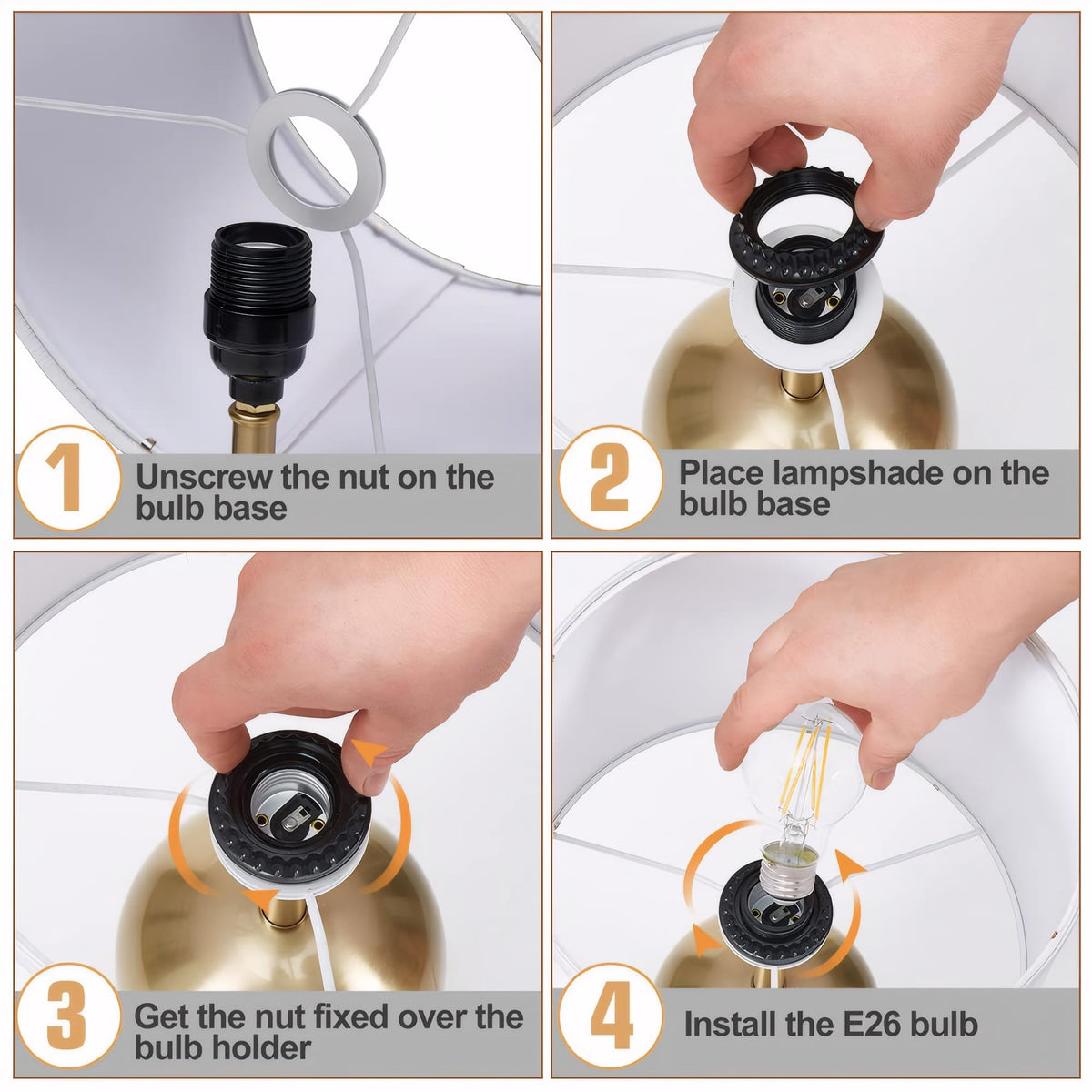 1
Unscrew the nut on the bulb base

2
Place lampshade on the bulb base

3
Get the nut fixed over the bulb holder

4
Install the E26 bulb