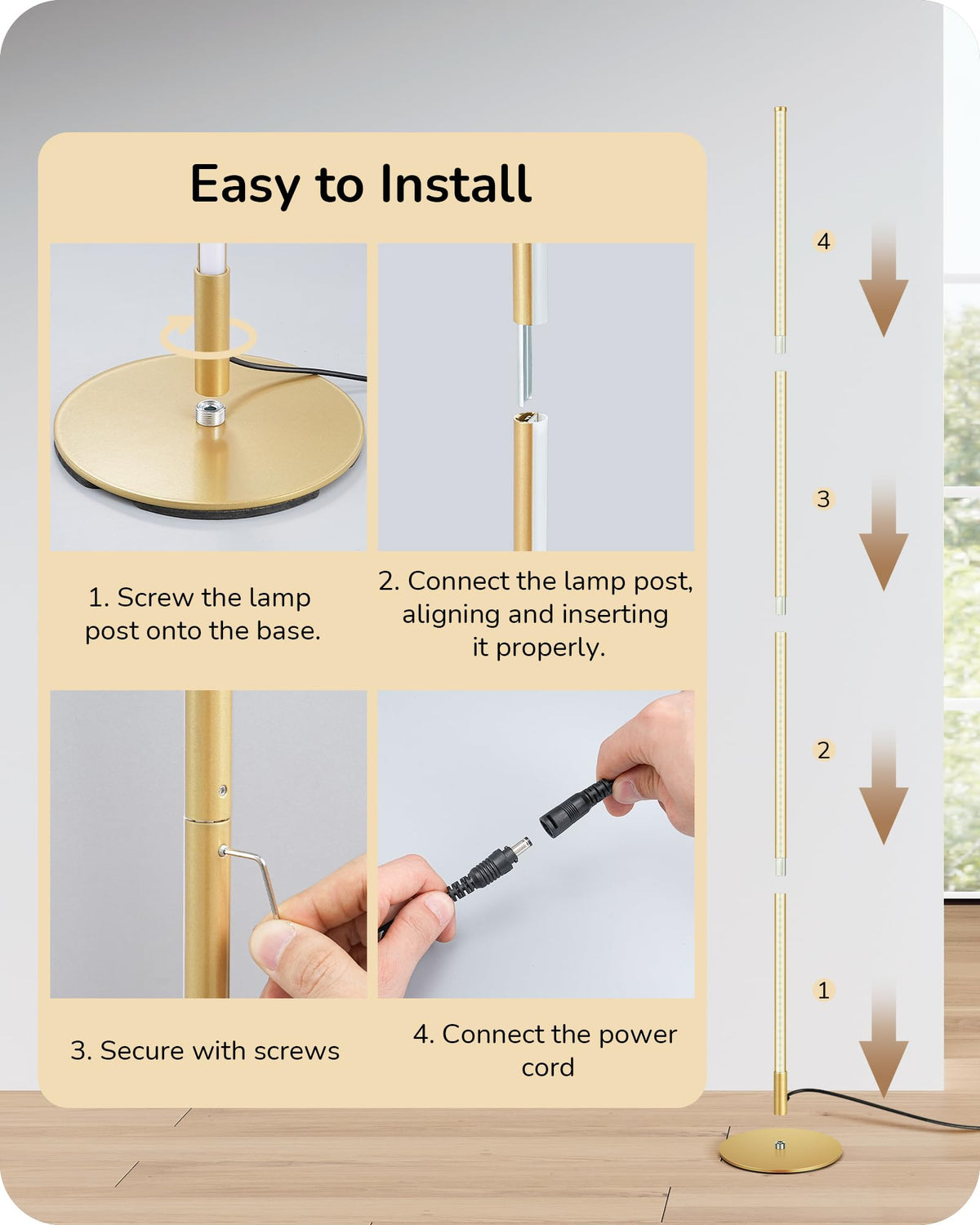 Easy to Install

1. Screw the lamp post onto the base.

2. Connect the lamp post, aligning and inserting it properly.

3. Secure with screws

4. Connect the power cord

4

3

2

1