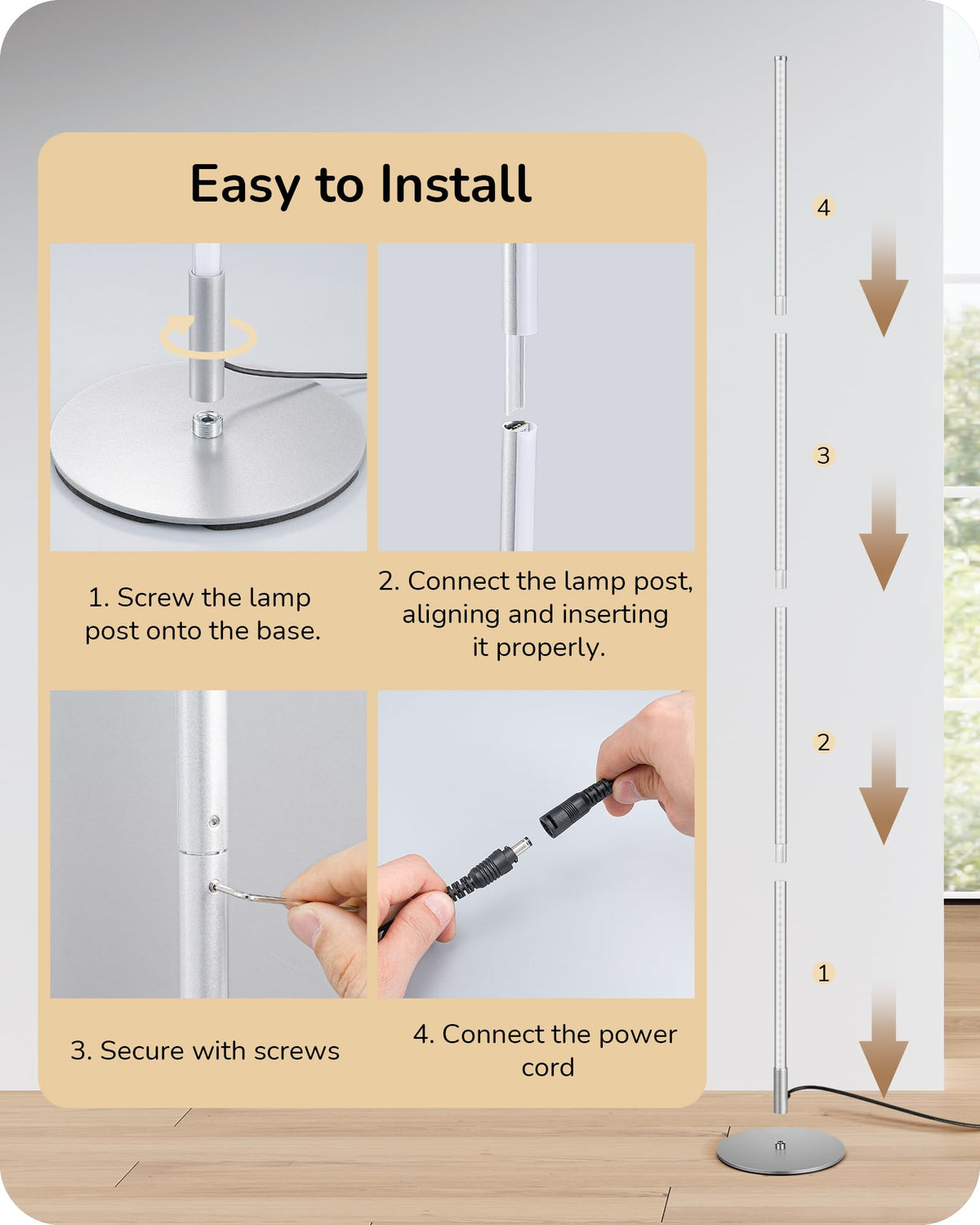 Easy to Install

1. Screw the lamp post onto the base.

2. Connect the lamp post, aligning and inserting it properly.

3. Secure with screws

4. Connect the power cord

4

3

2

1