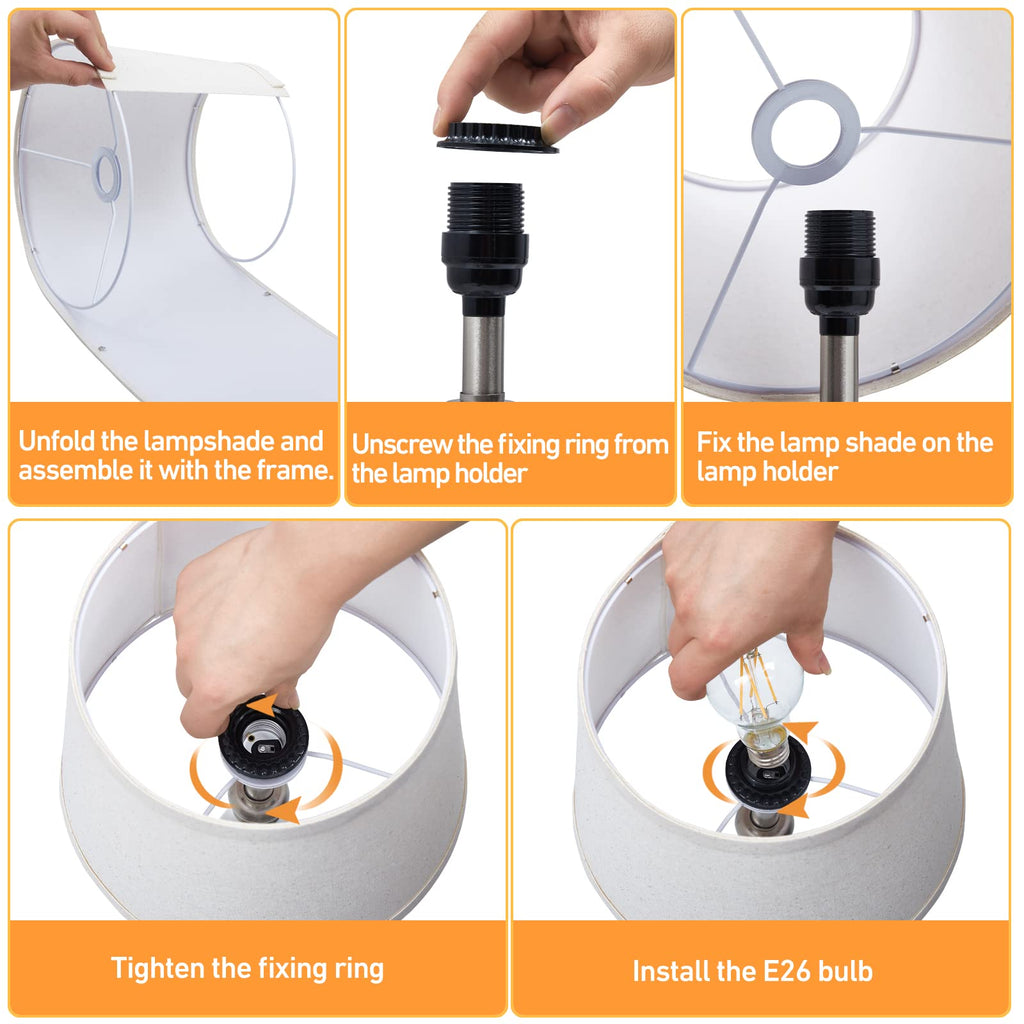 Unfold the lampshade and assemble it with the frame.

Unscrew the fixing ring from the lamp holder

Fix the lamp shade on the lamp holder

Tighten the fixing ring

Install the E26 bulb