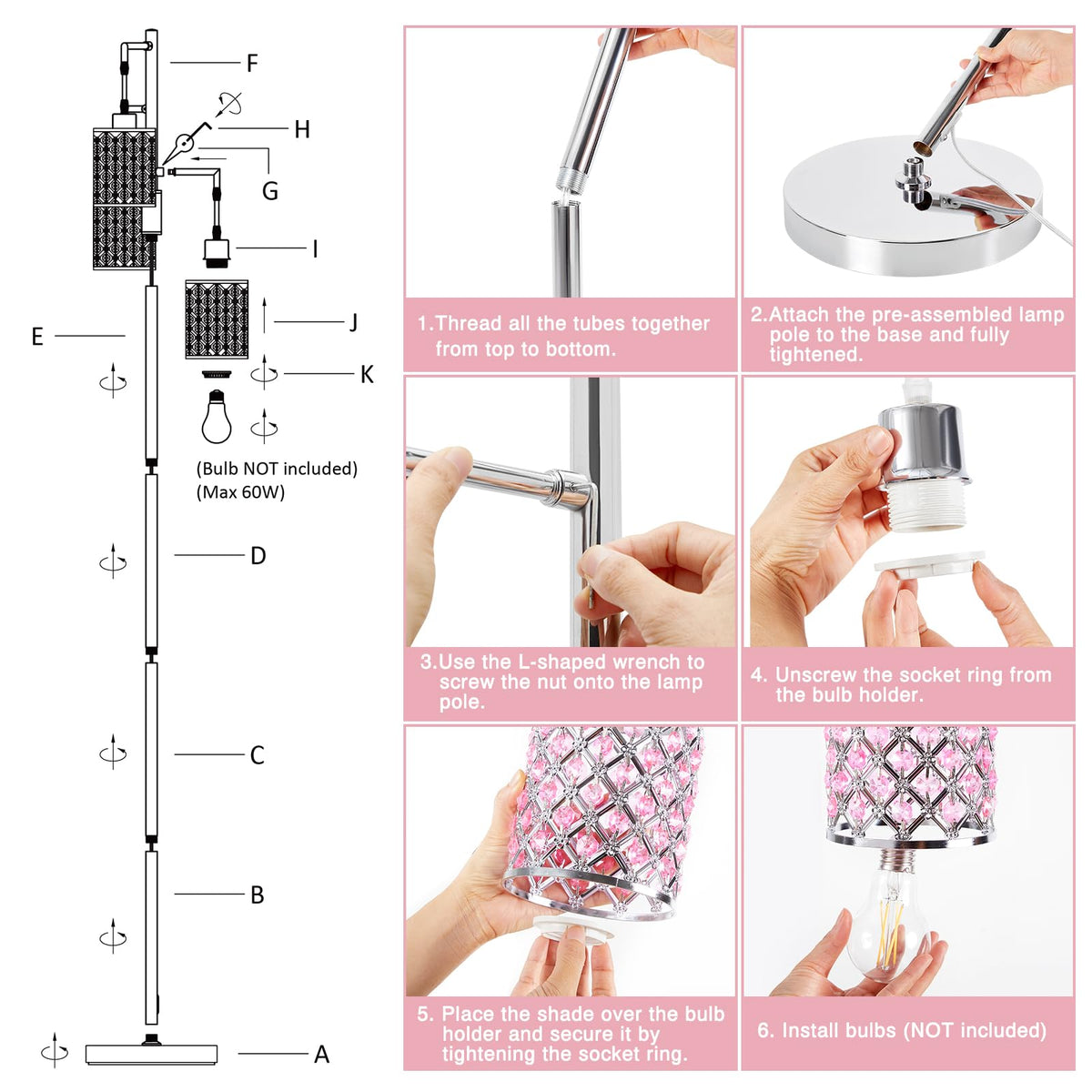 F
H
G
I
E
J
K
(Bulb NOT included)
(Max 60W)
D
C
B
A

1.Thread all the tubes together from top to bottom.

2.Attach the pre-assembled lamp pole to the base and fully tightened.

3.Use the L-shaped wrench to screw the nut onto the lamp pole.

4. Unscrew the socket ring from the bulb holder.

5. Place the shade over the bulb holder and secure it by tightening the socket ring.

6. Install bulbs (NOT included)