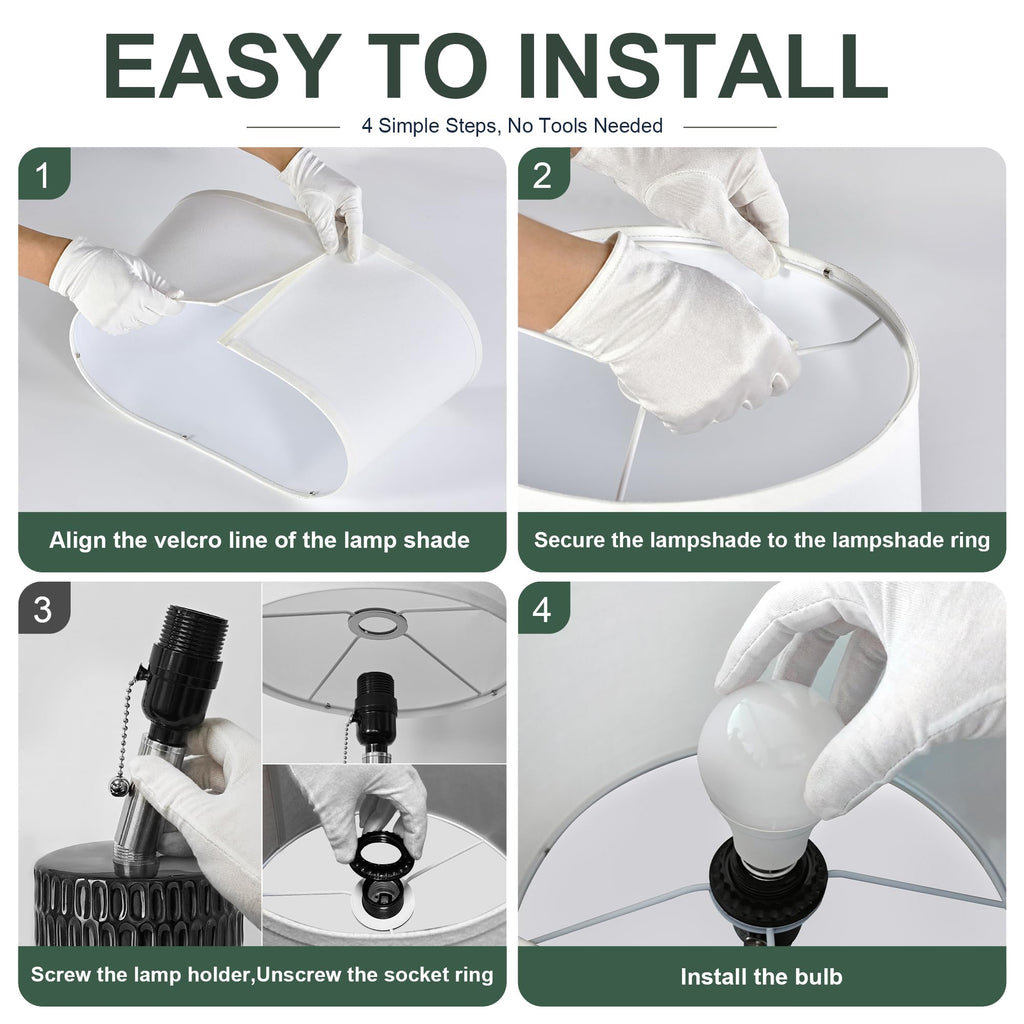 EASY TO INSTALL

4 Simple Steps, No Tools Needed

1

Align the velcro line of the lamp shade

2

Secure the lampshade to the lampshade ring

3

Screw the lamp holder,Unscrew the socket ring

4

Install the bulb