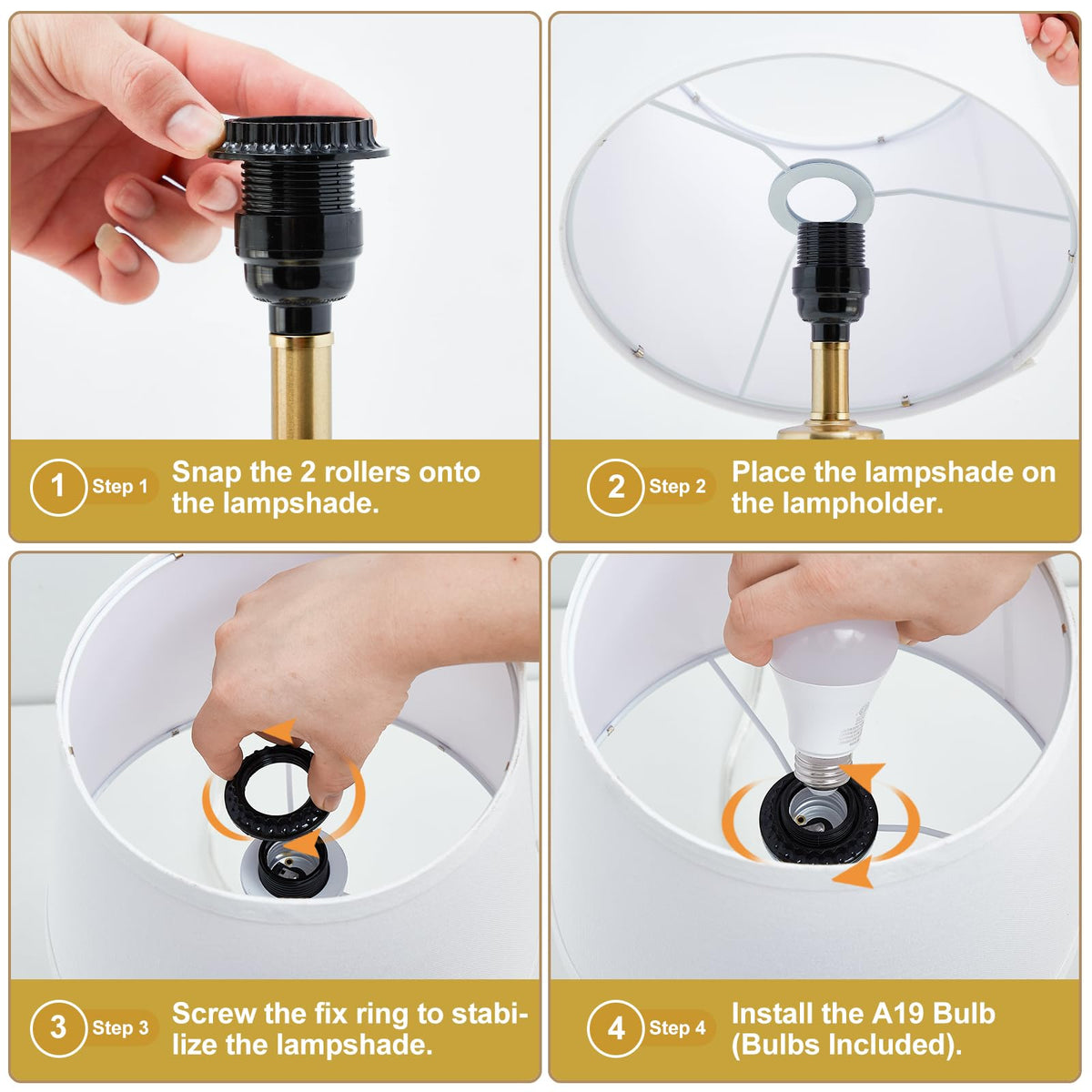 1 Step 1 Snap the 2 rollers onto the lampshade.

2 Step 2 Place the lampshade on the lampholder.

3 Step 3 Screw the fix ring to stabilize the lampshade.

4 Step 4 Install the A19 Bulb (Bulbs Included).