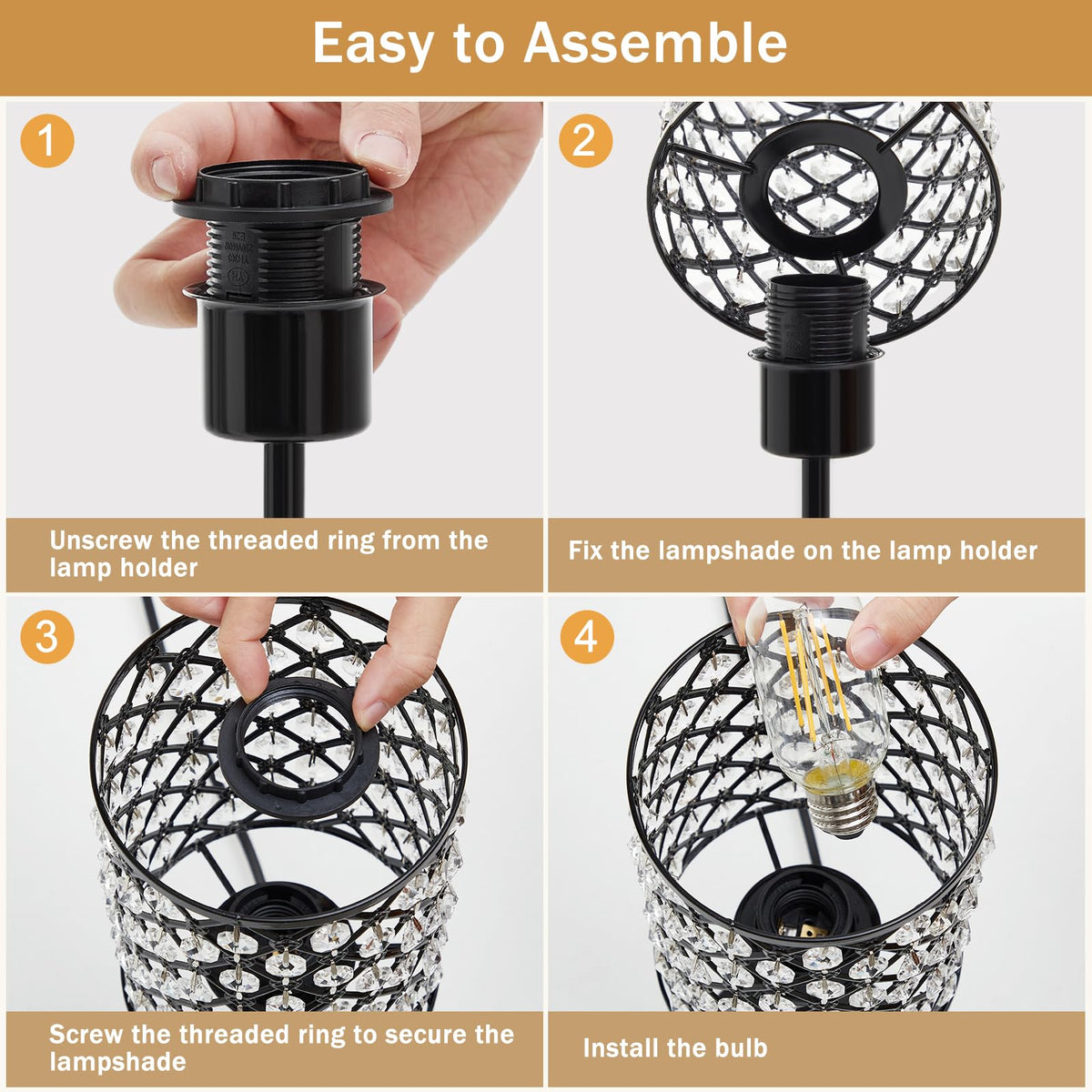 Easy to Assemble

1

Unscrew the threaded ring from the lamp holder

2

Fix the lampshade on the lamp holder

3

Screw the threaded ring to secure the lampshade

4

Install the bulb